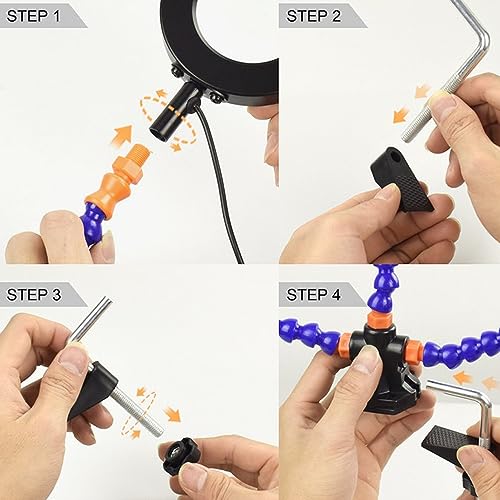 STEP 1

STEP 2

STEP 3

STEP 4